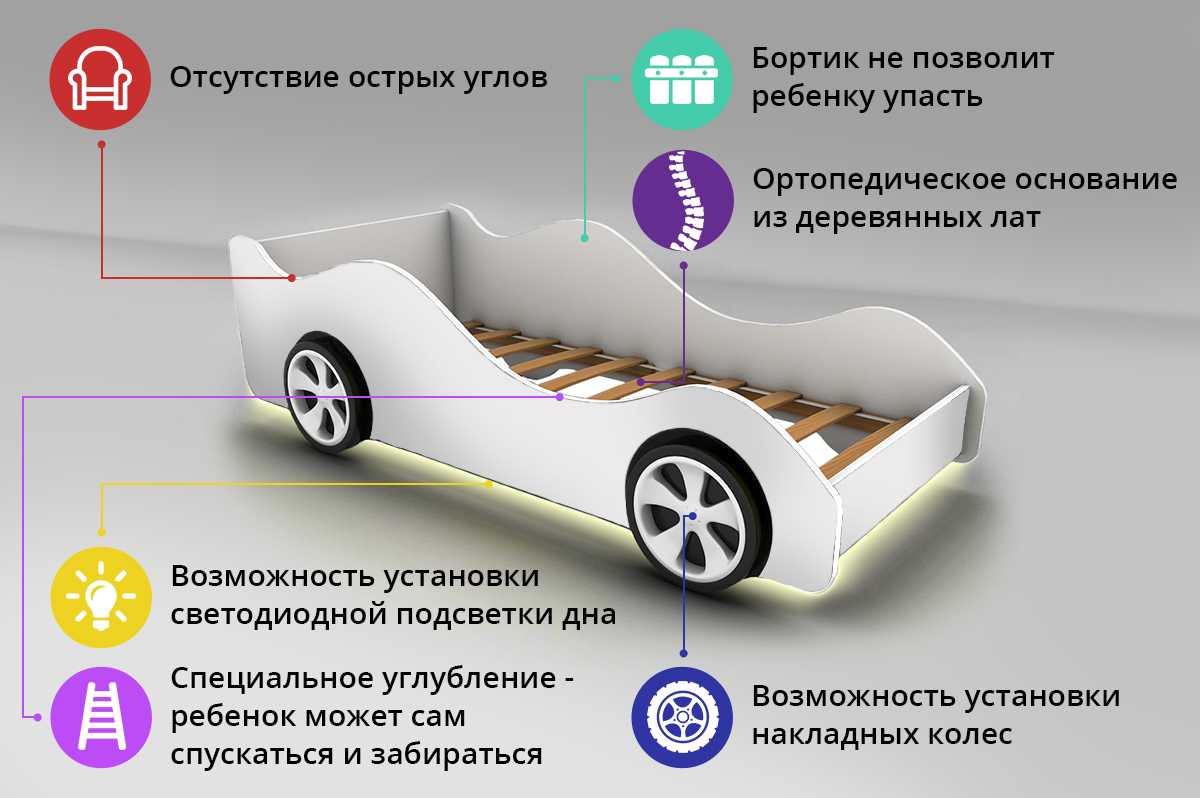 Отсутствие острых углов

Бортик не позволит ребенку упасть

Ортопедическое основание из деревянных лат

Возможность установки светодиодной подсветки дна

Специальное углубление - ребенок может сам спускаться и забираться

Возможность установки накладных колес